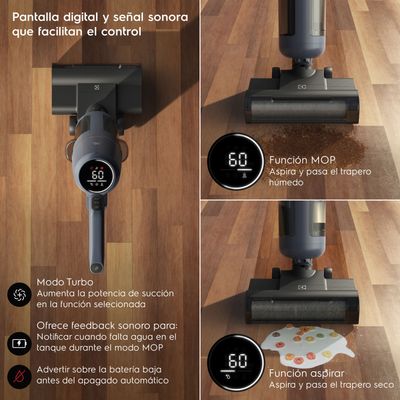 Pantalla digital y señal sonora que facilitan el control

60

Modo Turbo
Aumenta la potencia de succión en la función selecionada

Ofrece feedback sonoro para:
Notificar cuando falta agua en el tanque durante el modo MOP

Advertir sobre la batería baja antes del apagado automático

60

Función MOP
Aspira y pasa el trapero húmedo

60

Función aspirar
Aspira y pasa el trapero seco