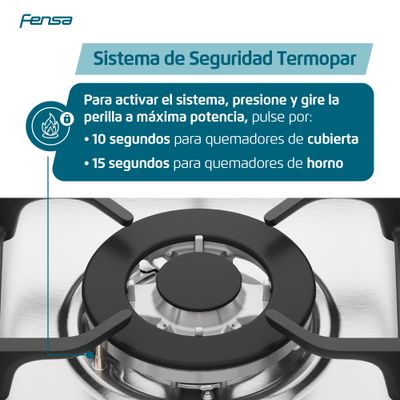 Fensa

Sistema de Seguridad Termopar

Para activar el sistema, presione y gire la perilla a máxima potencia, pulse por:

• 10 segundos para quemadores de cubierta

• 15 segundos para quemadores de horno